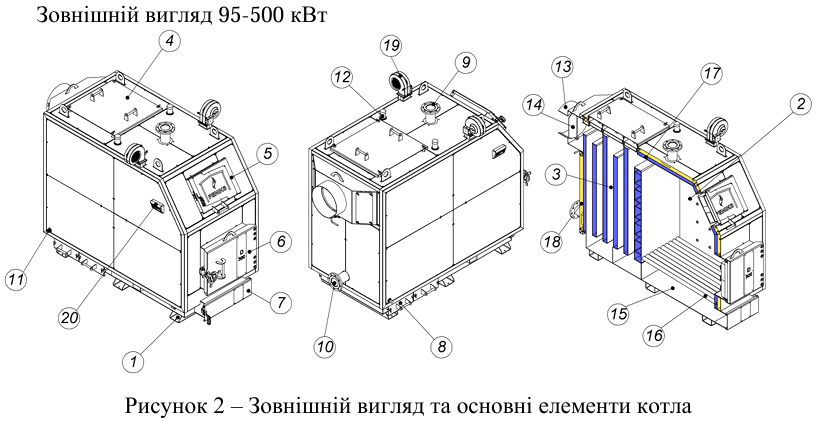 Зовнішній вигляд 95-500 кВт

4
5
6
7
1
20
11
19
12
9
10
8
13
14
17
2
3
18
15
16

Рисунок 2 – Зовнішній вигляд та основні елементи котла